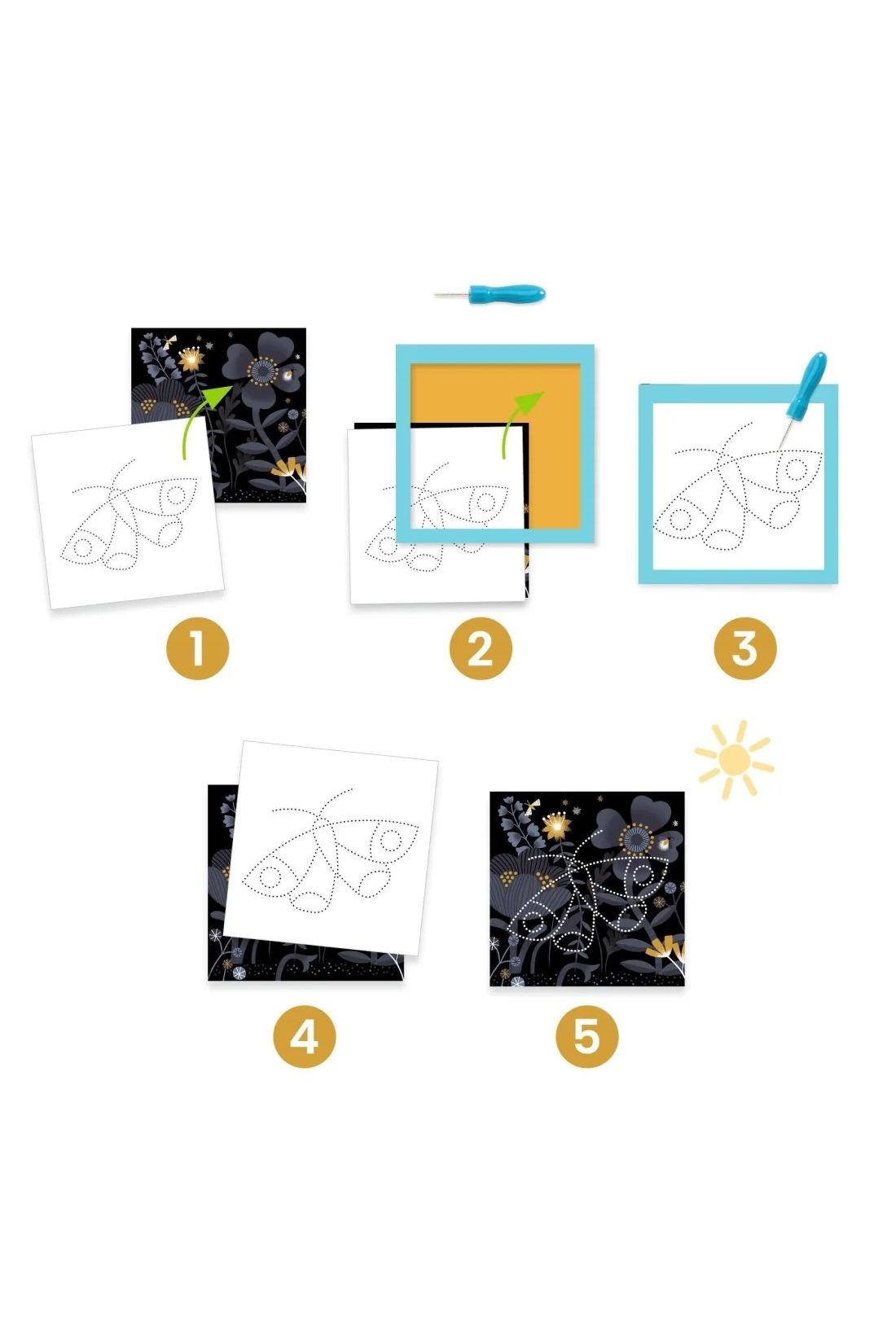 1

2

3

4

5