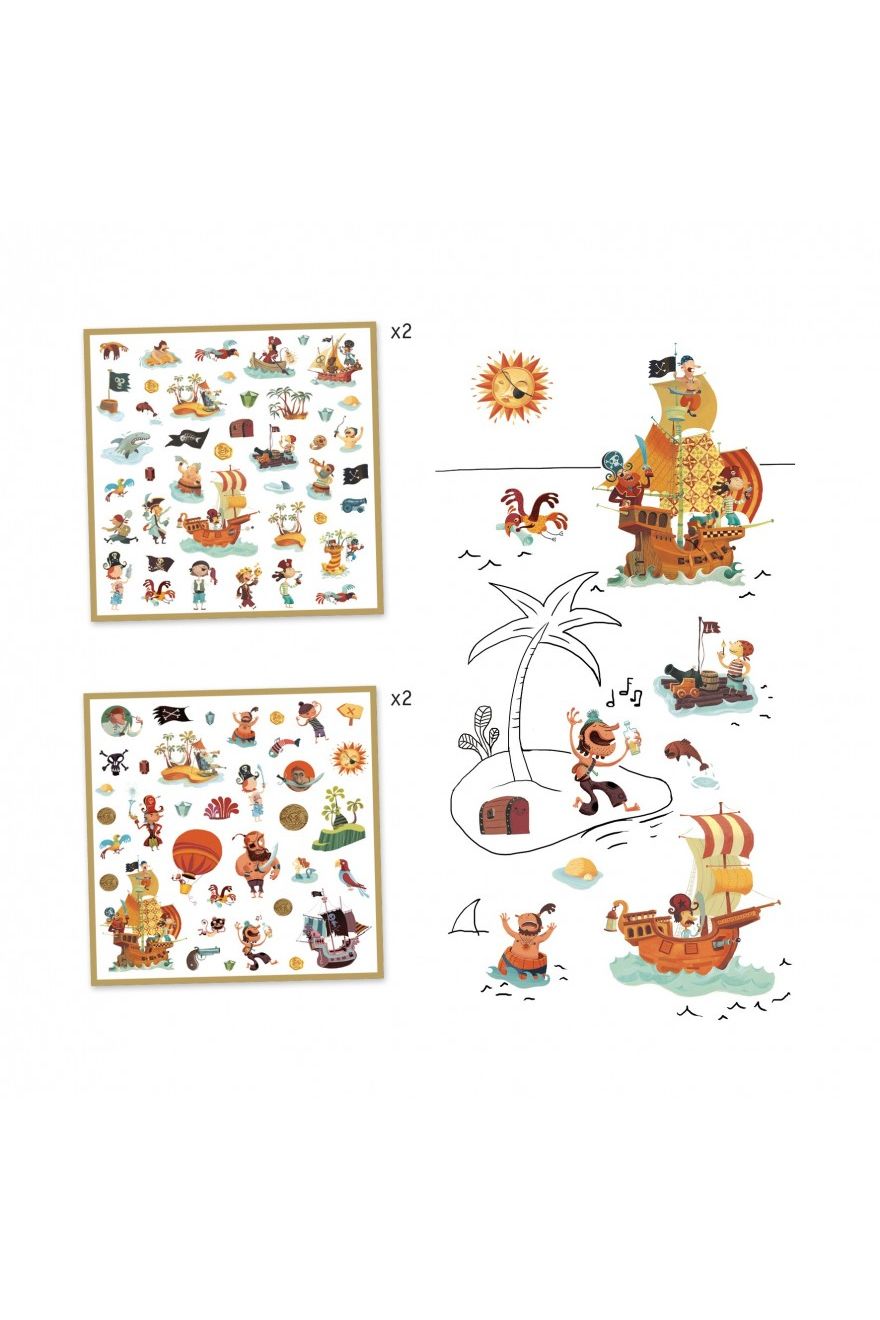 x2

x2