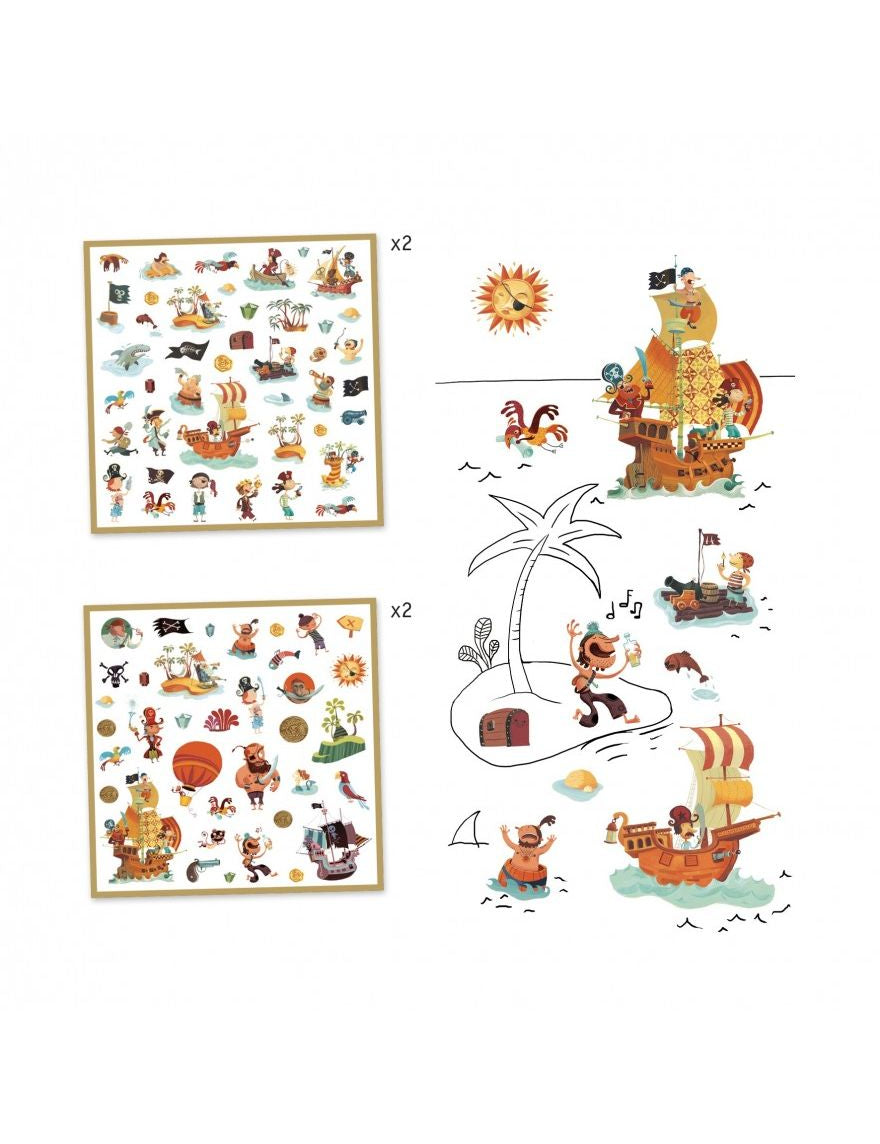 x2

x2