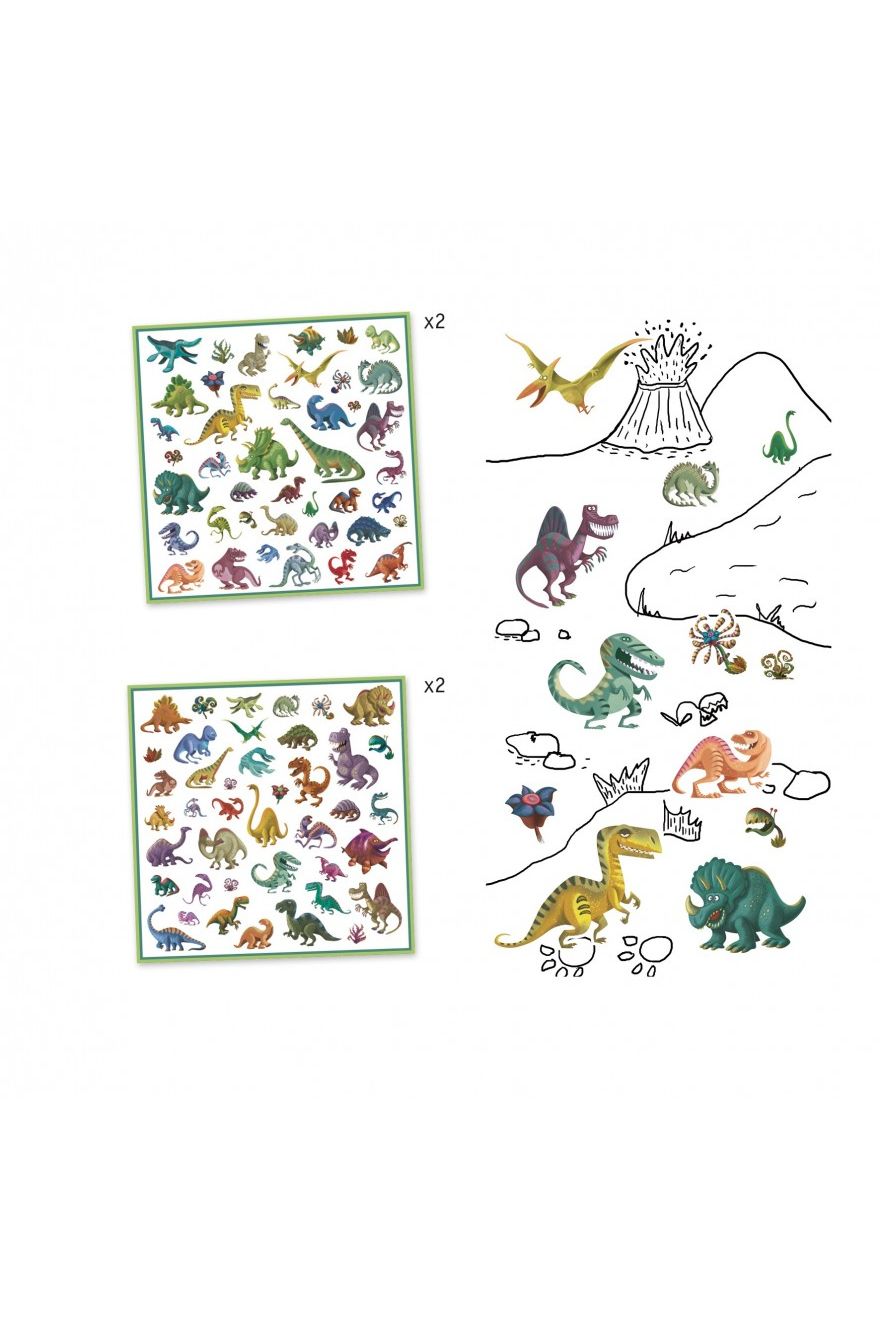 x2

x2