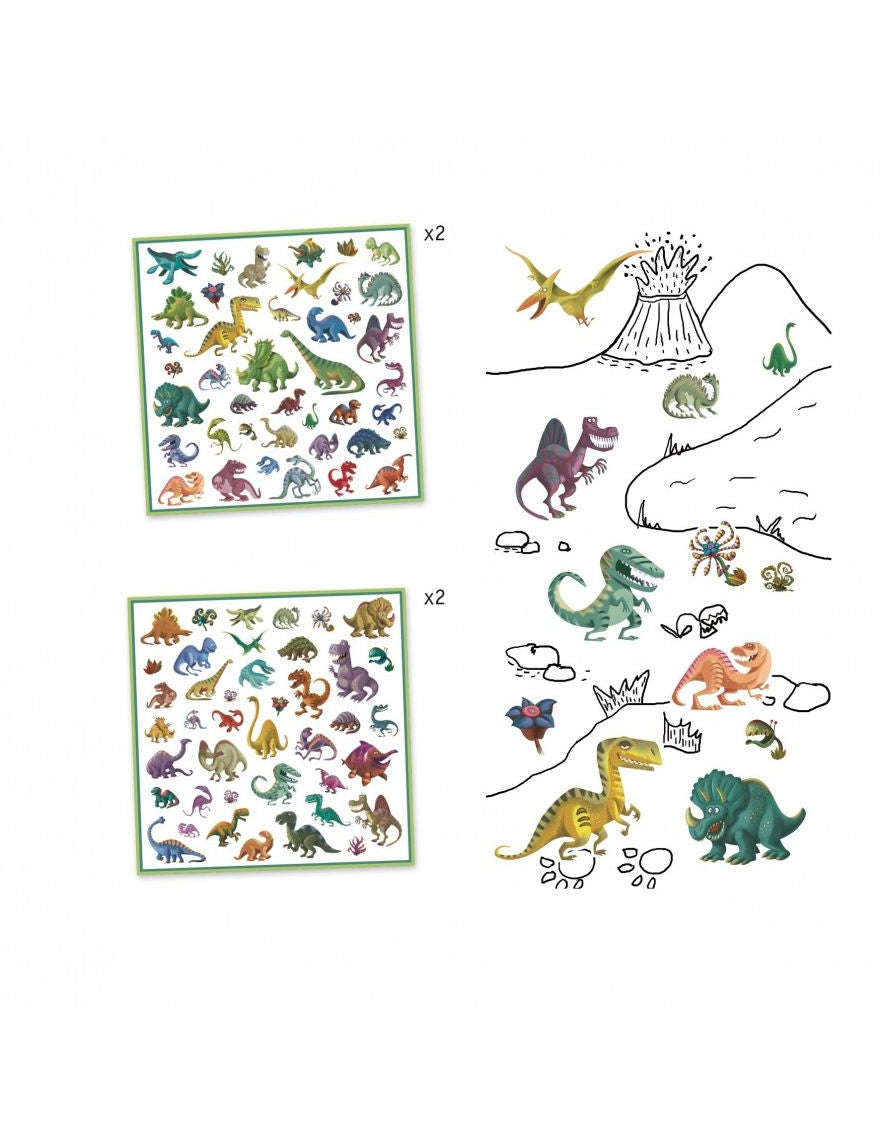 x2

x2