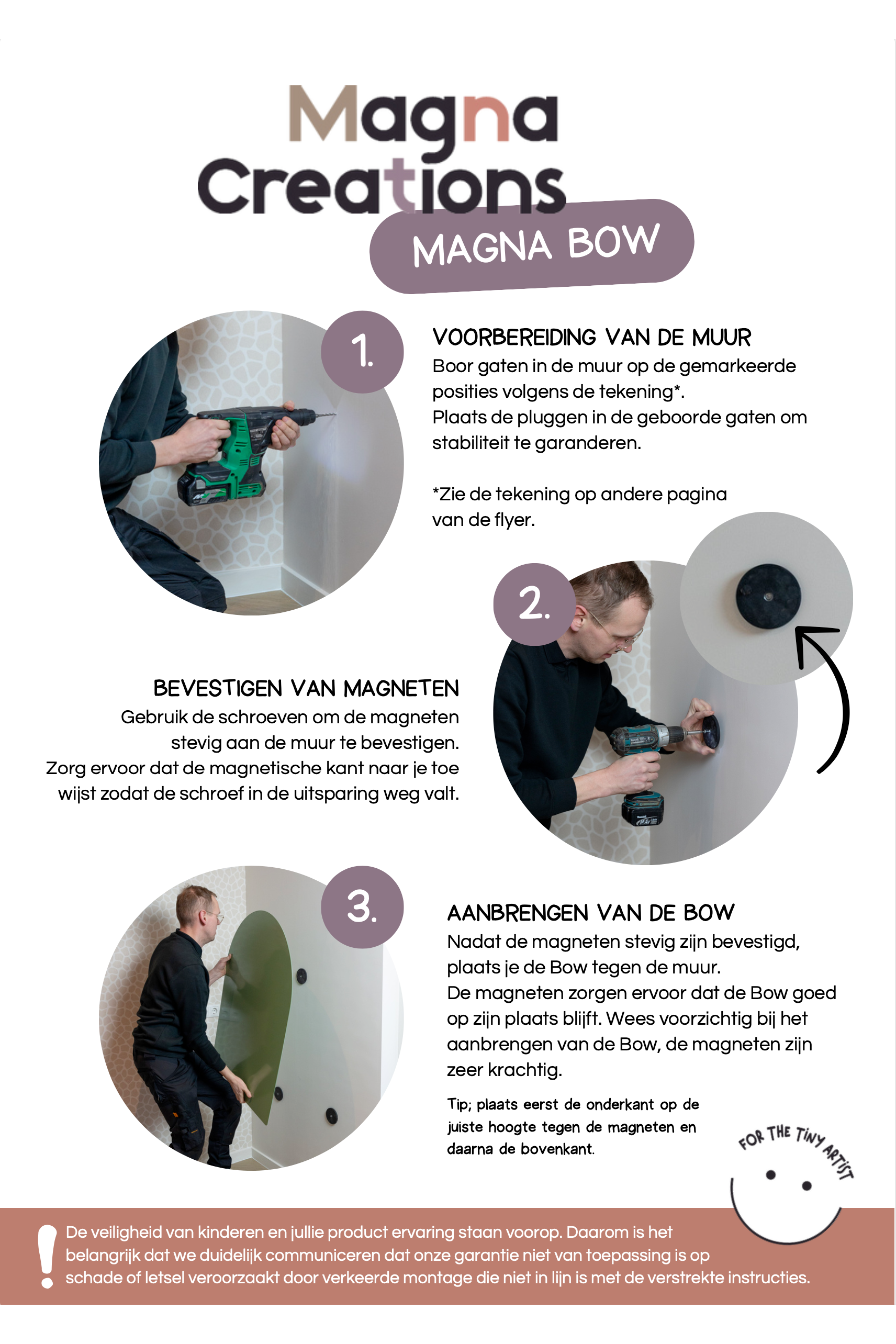 Magna Creations

MAGNA BOW

1.

VOORBEREIDING VAN DE MUUR
Boor gaten in de muur op de gemarkeerde posities volgens de tekening*.
Plaats de pluggen in de geboorde gaten om stabiliteit te garanderen.

*Zie de tekening op andere pagina van de flyer.

2.

BEVESTIGEN VAN MAGNETEN
Gebruik de schroeven om de magneten stevig aan de muur te bevestigen.
Zorg ervoor dat de magnetische kant naar je toe wijst zodat de schroef in de uitsparing weg valt.

3.

AANBRENGEN VAN DE BOW
Nadat de magneten stevig zijn bevestigd, plaats je de Bow tegen de muur.
De magneten zorgen ervoor dat de Bow goed op zijn plaats blijft. Wees voorzichtig bij het aanbrengen van de Bow, de magneten zijn zeer krachtig.

Tip; plaats eerst de onderkant op de juiste hoogte tegen de magneten en daarna de bovenkant.

FOR THE TINY ARTIST

!
De veiligheid van kinderen en jullie product ervaring staan voorop. Daarom is het belangrijk dat we duidelijk communiceren dat onze garantie niet van toepassing is op schade of letsel veroorzaakt door verkeerde montage die niet in lijn is met de verstrekte instructies.